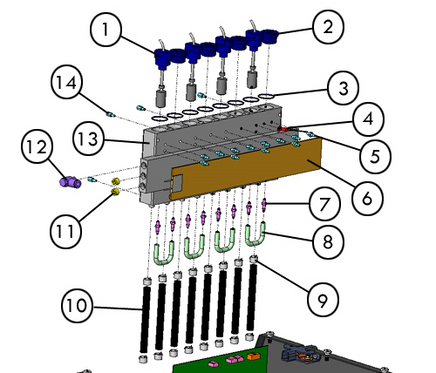 1
2
14
3
4
13
12
5
6
7
11
8
9
10