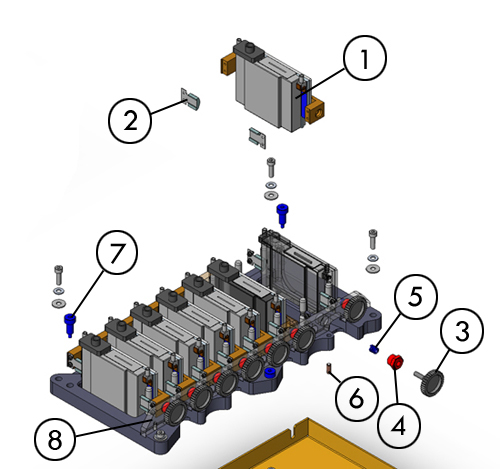 1
2
7
5
3
6
4
8