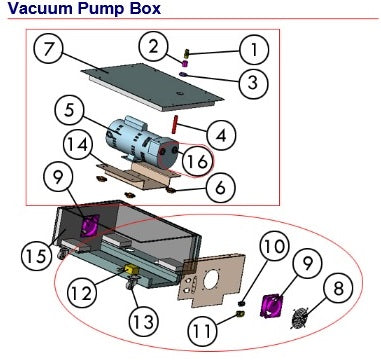 Vacuum Pump Box

7
2
1
3
5
4
14
16
9
6
15
10
9
8
12
13
11